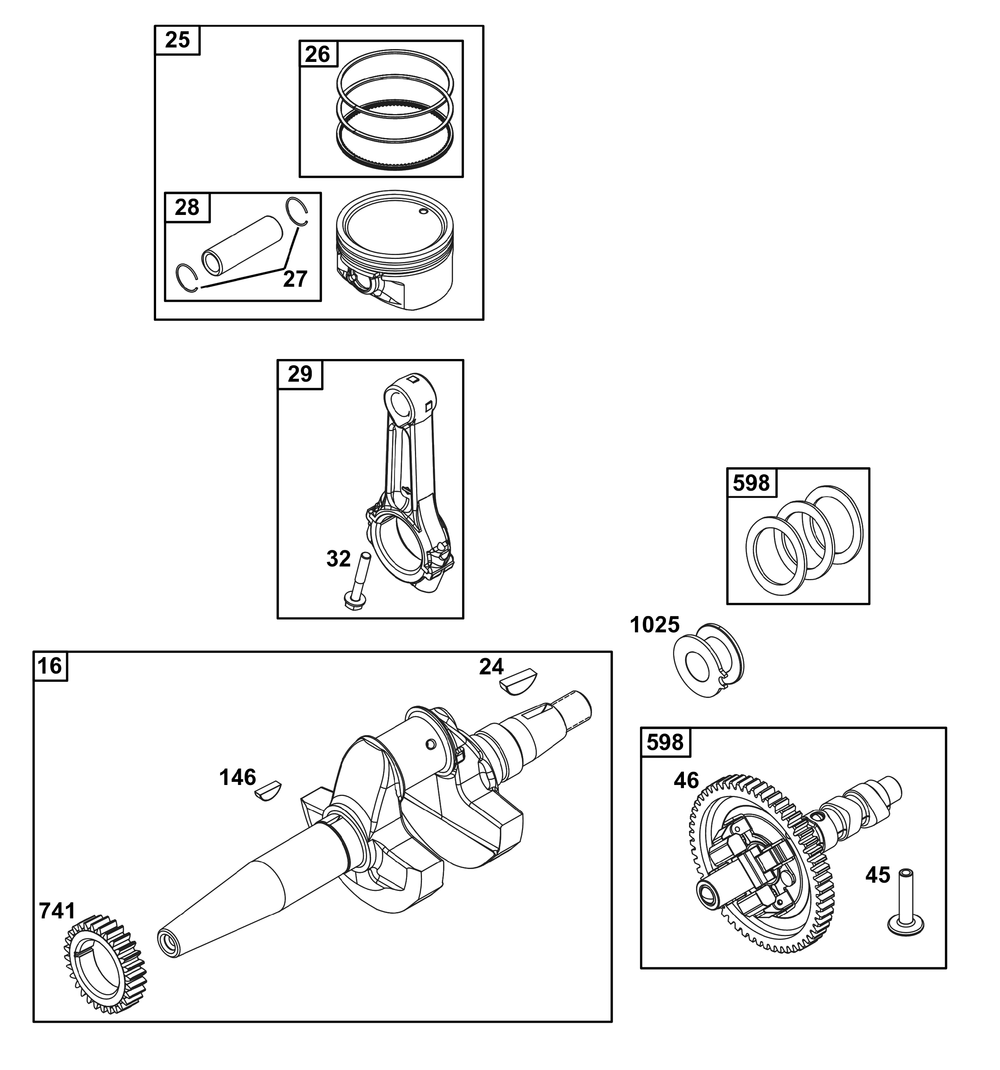 25
26
28
27
29
32
598
1025
16
24
146
741
598
46
45